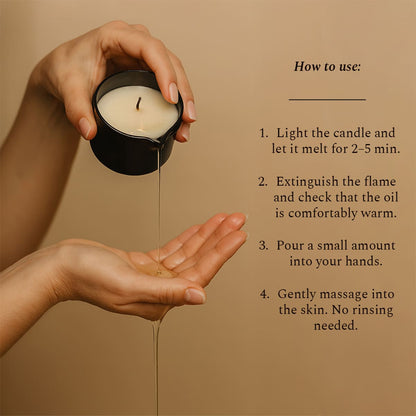 How to use:

1. Light the candle and let it melt for 2–5 min.

2. Extinguish the flame and check that the oil is comfortably warm.

3. Pour a small amount into your hands.

4. Gently massage into the skin. No rinsing needed.